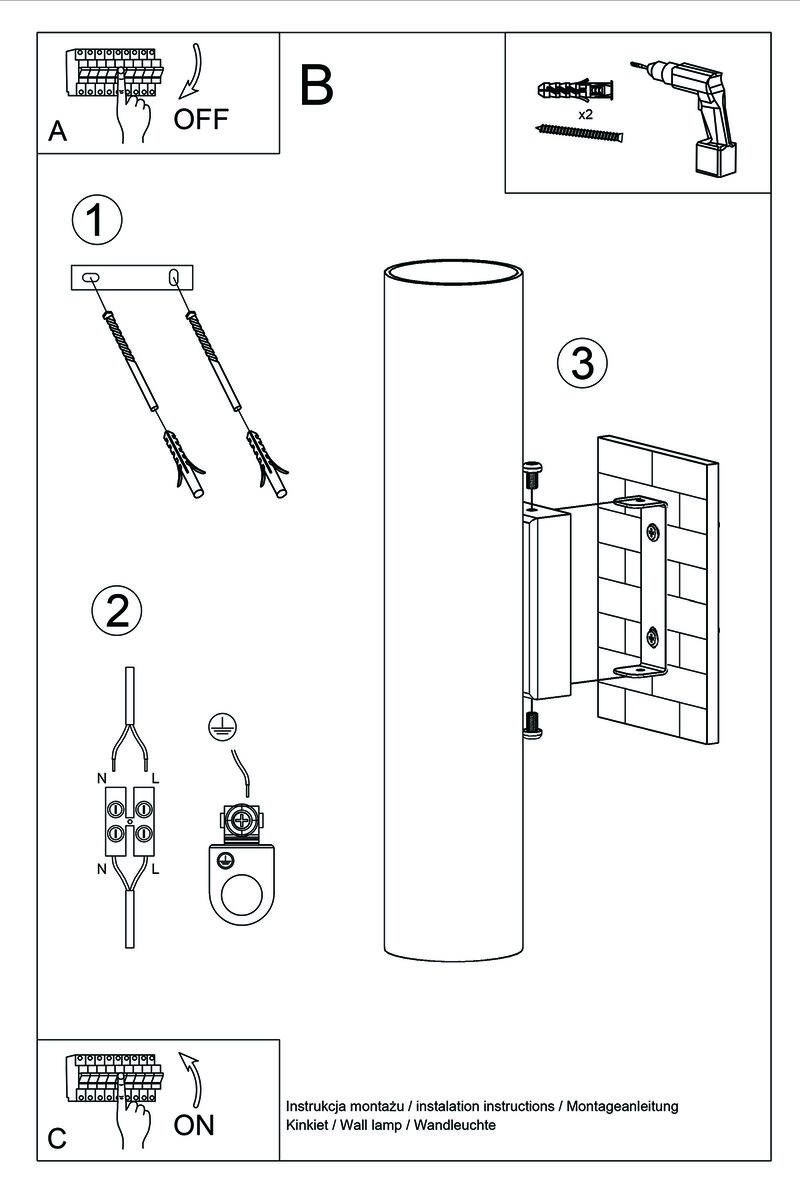 A
OFF

B

x2

1

3

2

N L

N L

C
ON

Instrukcja montażu / instalation instructions / Montageanleitung
Kinkiet / Wall lamp / Wandleuchte